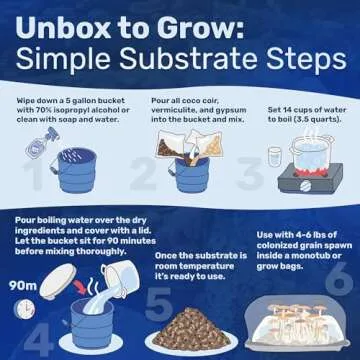 Unbox to Grow:
Simple Substrate Steps

Wipe down a 5 gallon bucket with 70% isopropyl alcohol or clean with soap and water.

1

Pour all coco coir, vermiculite, and gypsum into the bucket and mix.

2

Set 14 cups of water to boil (3.5 quarts).

3

Pour boiling water over the dry ingredients and cover with a lid. Let the bucket sit for 90 minutes before mixing thoroughly.

90m

4

Once the substrate is room temperature it's ready to use.

5

Use with 4-6 lbs of colonized grain spawn inside a monotub or grow bags.

6