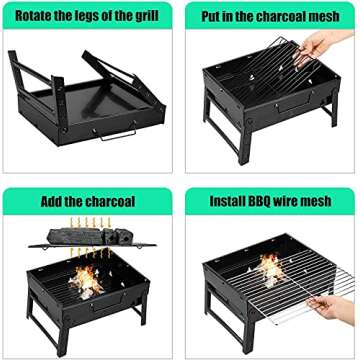 Rotate the legs of the grill

Put in the charcoal mesh

Add the charcoal

Install BBQ wire mesh