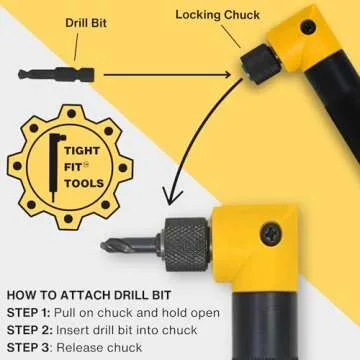 Drill Bit

Locking Chuck

TIGHT FIT® TOOLS

HOW TO ATTACH DRILL BIT
STEP 1: Pull on chuck and hold open
STEP 2: Insert drill bit into chuck
STEP 3: Release chuck