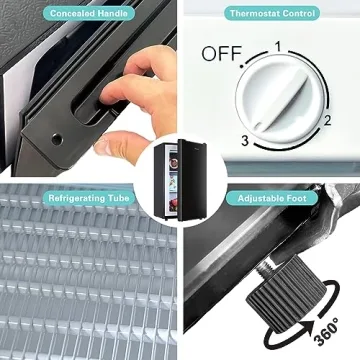 Concealed Handle

Thermostat Control

OFF
1
2
3

Refrigerating Tube

Adjustable Foot

360°