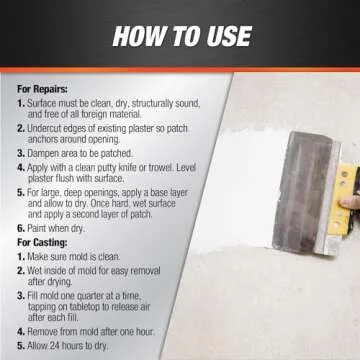 HOW TO USE

For Repairs:

1. Surface must be clean, dry, structurally sound, and free of all foreign material.

2. Undercut edges of existing plaster so patch anchors around opening.

3. Dampen area to be patched.

4. Apply with a clean putty knife or trowel. Level plaster flush with surface.

5. For large, deep openings, apply a base layer and allow to dry. Once hard, wet surface and apply a second layer of patch.

6. Paint when dry.

For Casting:

1. Make sure mold is clean.

2. Wet inside of mold for easy removal after drying.

3. Fill mold one quarter at a time, tapping on tabletop to release air after each fill.

4. Remove from mold after one hour.

5. Allow 24 hours to dry.