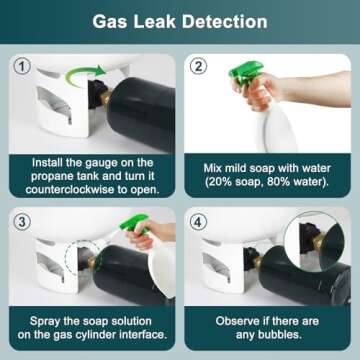 Gas Leak Detection

1

Install the gauge on the propane tank and turn it counterclockwise to open.

2

Mix mild soap with water (20% soap, 80% water).

3

Spray the soap solution on the gas cylinder interface.

4

Observe if there are any bubbles.