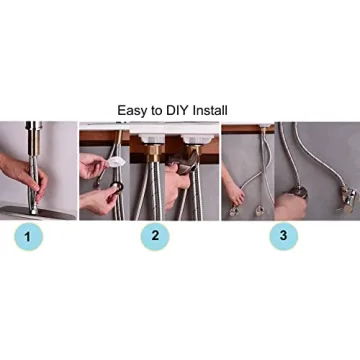 Easy to DIY Install

1

2

3