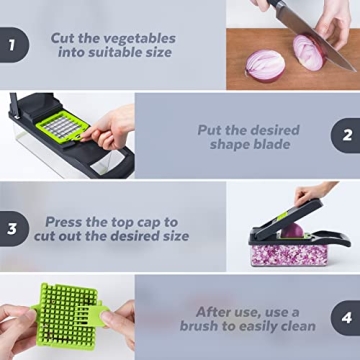 1

Cut the vegetables into suitable size

Put the desired shape blade

2

3

Press the top cap to cut out the desired size

After use, use a brush to easily clean

4