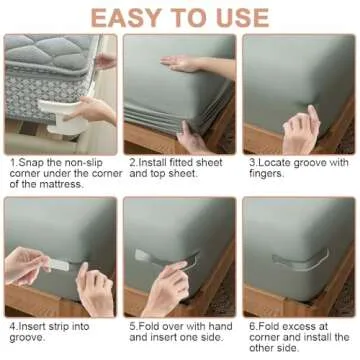 EASY TO USE

1.Snap the non-slip corner under the corner of the mattress.

2.Install fitted sheet and top sheet.

3.Locate groove with fingers.

4.Insert strip into groove.

5.Fold over with hand and insert one side.

6.Fold excess at corner and install the other side.