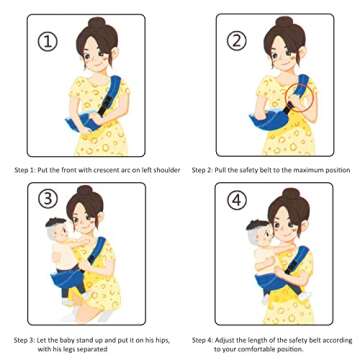 ①

Step 1: Put the front with crescent arc on left shoulder

②

Step 2: Pull the safety belt to the maximum position

③

Step 3: Let the baby stand up and put it on his hips, with his legs separated

④

Step 4: Adjust the length of the safety belt according to your comfortable position.