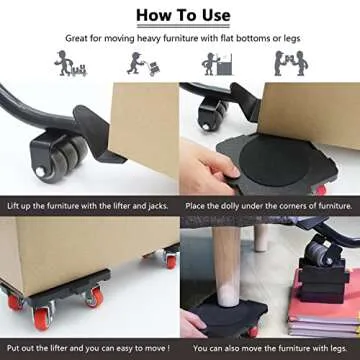 How To Use

Great for moving heavy furniture with flat bottoms or legs

Lift up the furniture with the lifter and jacks.

Place the dolly under the corners of furniture.

Put out the lifter and you can easy to move !

You can also move the furniture with legs.