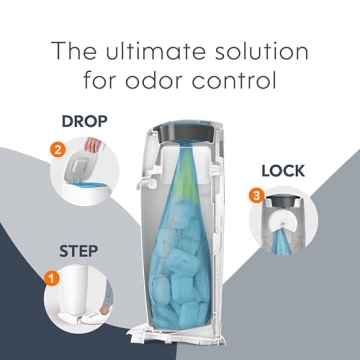 The ultimate solution for odor control

DROP

2

LOCK

3

STEP

1