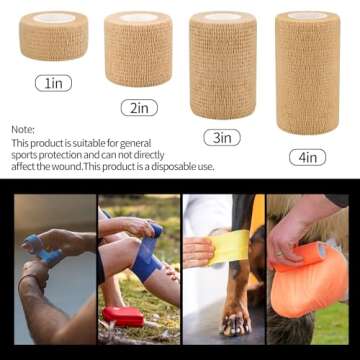 1in

2in

3in

4in

Note:
This product is suitable for general sports protection and can not directly affect the wound.This product is a disposable use.