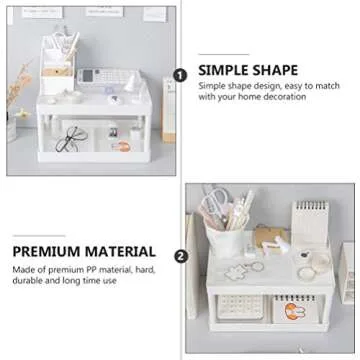 1

SIMPLE SHAPE

Simple shape design, easy to match with your home decoration

PREMIUM MATERIAL

Made of premium PP material, hard, durable and long time use

2