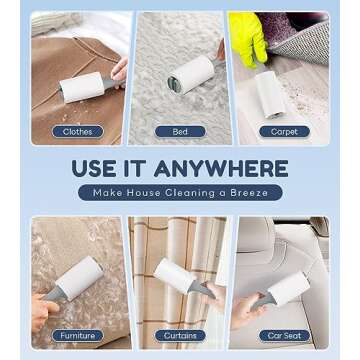 Clothes

Bed

Carpet

USE IT ANYWHERE

Make House Cleaning a Breeze

Furniture

Curtains

Car Seat