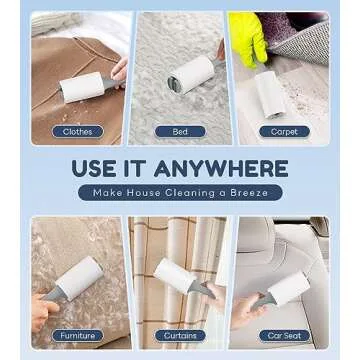 Clothes

Bed

Carpet

USE IT ANYWHERE

Make House Cleaning a Breeze

Furniture

Curtains

Car Seat