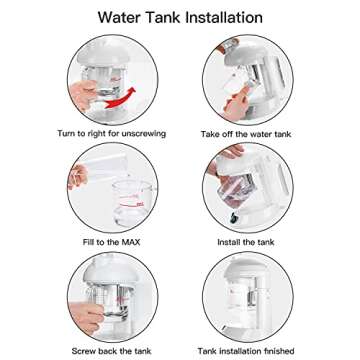 Water Tank Installation

Turn to right for unscrewing

Take off the water tank

Fill to the MAX

Install the tank

Screw back the tank

Tank installation finished