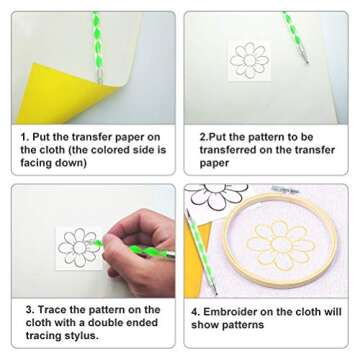 1. Put the transfer paper on the cloth (the colored side is facing down)

2.Put the pattern to be transferred on the transfer paper

3. Trace the pattern on the cloth with a double ended tracing stylus.

4. Embroider on the cloth will show patterns