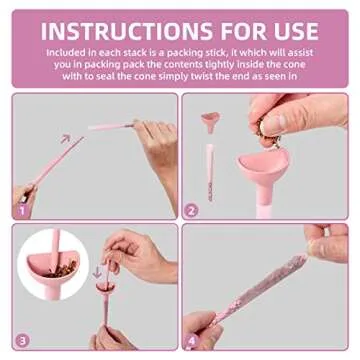 INSTRUCTIONS FOR USE

Included in each stack is a packing stick, it which will assist you in packing pack the contents tightly inside the cone with to seal the cone simply twist the end as seen in

1

2

3

4