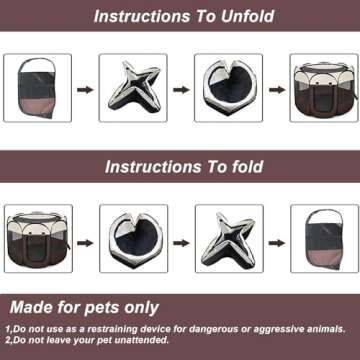 Instructions To Unfold

Instructions To fold

Made for pets only

1,Do not use as a restraining device for dangerous or aggressive animals.
2,Do not leave your pet unattended.