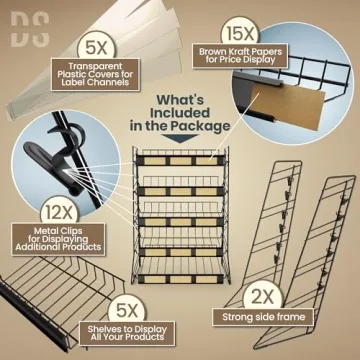 DS

5X
Transparent Plastic Covers for Label Channels

15X
Brown Kraft Papers for Price Display

What's Included in the Package

12X
Metal Clips for Displaying Additional Products

5X
Shelves to Display All Your Products

2X
Strong side frame