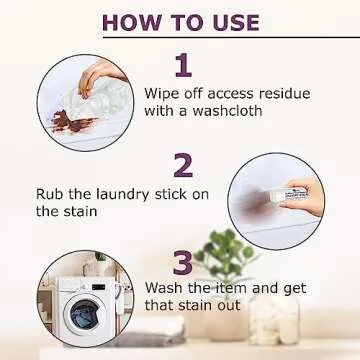 HOW TO USE

1
Wipe off access residue with a washcloth

2
Rub the laundry stick on the stain

3
Wash the item and get that stain out