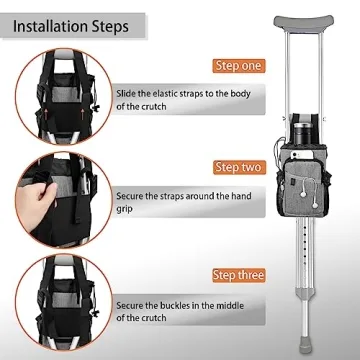 Installation Steps

Step one

Slide the elastic straps to the body of the crutch

Step two

Secure the straps around the hand grip

Step three

Secure the buckles in the middle of the crutch