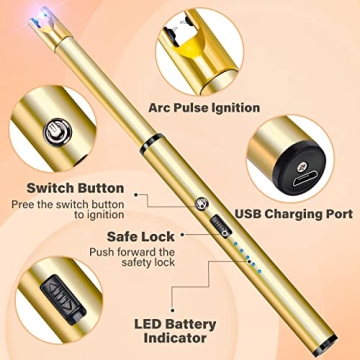 Arc Pulse Ignition

Switch Button
Pree the switch button to ignition

USB Charging Port

Safe Lock
Push forward the safety lock

LED Battery Indicator