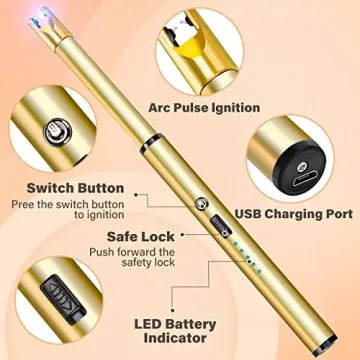 Arc Pulse Ignition

Switch Button
Pree the switch button to ignition

USB Charging Port

Safe Lock
Push forward the safety lock

LED Battery Indicator