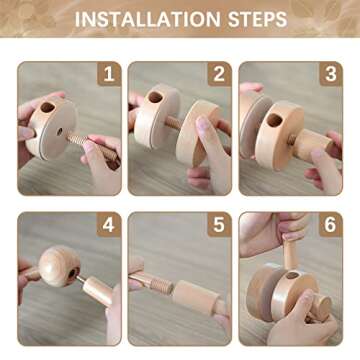 INSTALLATION STEPS

1

2

3

4

5

6