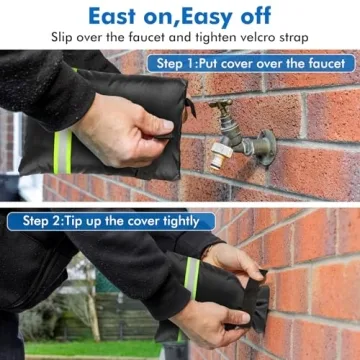 East on,Easy off

Slip over the faucet and tighten velcro strap

Step 1:Put cover over the faucet

Step 2:Tip up the cover tightly