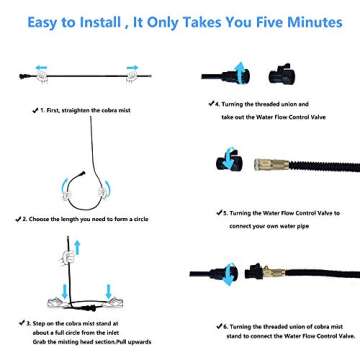 Easy to Install , It Only Takes You Five Minutes

✔ 1. First, straighten the cobra mist

✔ 2. Choose the length you need to form a circle

✔ 3. Step on the cobra mist stand at about a full circle from the inlet Grab the misting head section.Pull upwards

✔ 4. Turning the threaded union and take out the Water Flow Control Valve

✔ 5. Turning the Water Flow Control Valve to connect your own water pipe

✔ 6. Turning the threaded union of cobra mist stand to connect the Water Flow Control Valve.