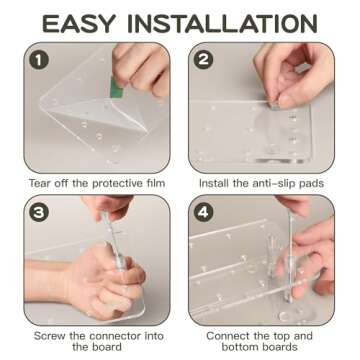 EASY INSTALLATION

1

Tear off the protective film

2

Install the anti-slip pads

3

Screw the connector into the board

4

Connect the top and bottom boards