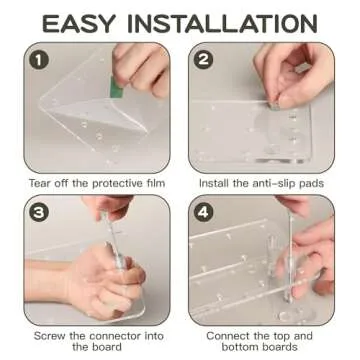 EASY INSTALLATION

1

Tear off the protective film

2

Install the anti-slip pads

3

Screw the connector into the board

4

Connect the top and bottom boards