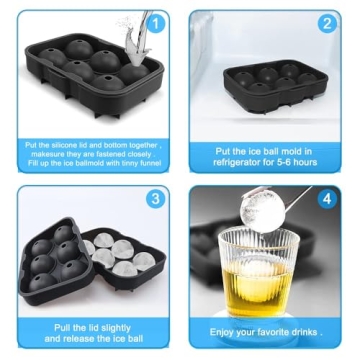 1

Put the silicone lid and bottom together , makesure they are fastened closely . Fill up the ice ballmold with tinny funnel

2

Put the ice ball mold in refrigerator for 5-6 hours

3

Pull the lid slightly and release the ice ball

4

Enjoy your favorite drinks .