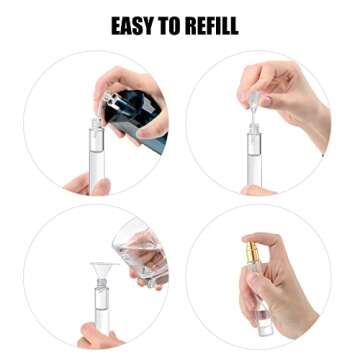 EASY TO REFILL