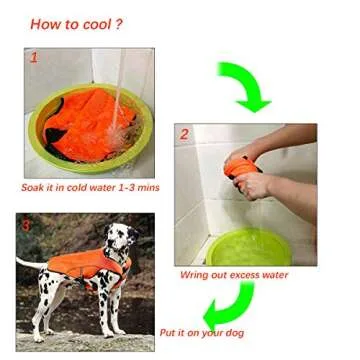 How to cool ?

1

Soak it in cold water 1-3 mins

2

Wring out excess water

3

Put it on your dog