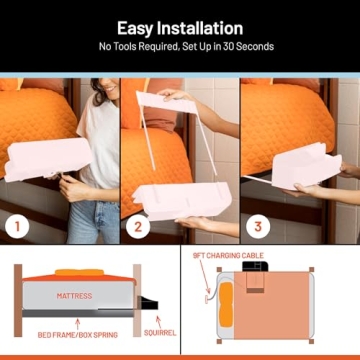 Easy Installation
No Tools Required, Set Up in 30 Seconds

1

2

3

MATTRESS

BED FRAME/BOX SPRING

SQUIRREL

9FT CHARGING CABLE