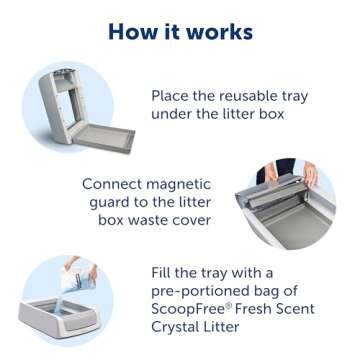 How it works

Place the reusable tray under the litter box

Connect magnetic guard to the litter box waste cover

Fill the tray with a pre-portioned bag of ScoopFree® Fresh Scent Crystal Litter