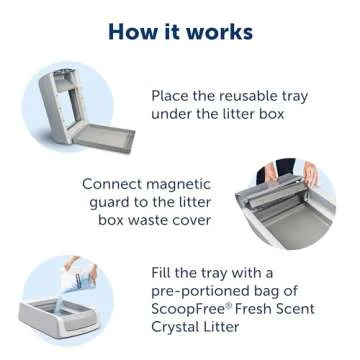 How it works

Place the reusable tray under the litter box

Connect magnetic guard to the litter box waste cover

Fill the tray with a pre-portioned bag of ScoopFree® Fresh Scent Crystal Litter