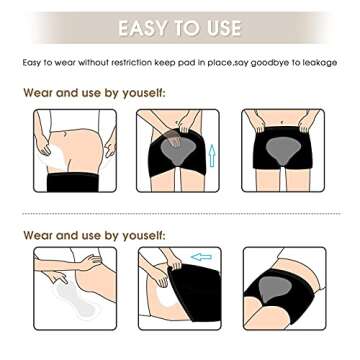 EASY TO USE

Easy to wear without restriction keep pad in place,say goodbye to leakage

Wear and use by youself:

Wear and use by youself: