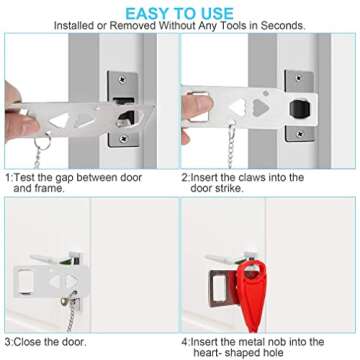 EASY TO USE
Installed or Removed Without Any Tools in Seconds.

1:Test the gap between door and frame.

2:Insert the claws into the door strike.

3:Close the door.

4:Insert the metal nob into the heart- shaped hole