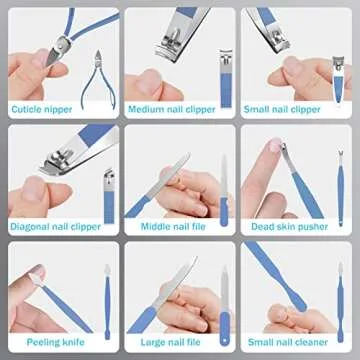 Cuticle nipper

Medium nail clipper

Small nail clipper

Diagonal nail clipper

Middle nail file

Dead skin pusher

Peeling knife

Large nail file

Small nail cleaner