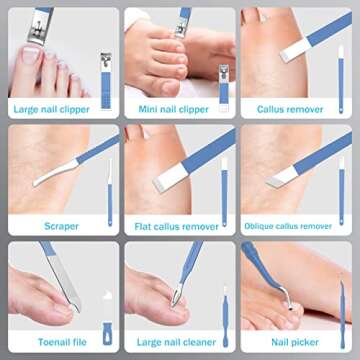 Large nail clipper

Mini nail clipper

Callus remover

Scraper

Flat callus remover

Oblique callus remover

Toenail file

Large nail cleaner

Nail picker