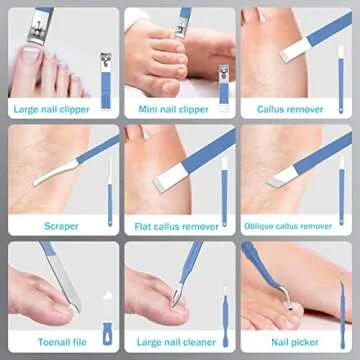 Large nail clipper

Mini nail clipper

Callus remover

Scraper

Flat callus remover

Oblique callus remover

Toenail file

Large nail cleaner

Nail picker