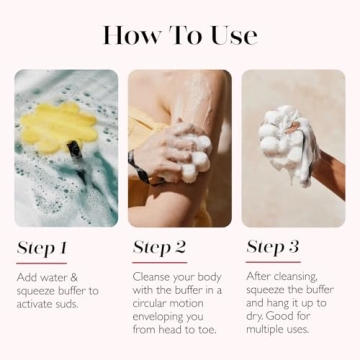 How To Use

Step 1

Add water & squeeze buffer to activate suds.

Step 2

Cleanse your body with the buffer in a circular motion enveloping you from head to toe.

Step 3

After cleansing, squeeze the buffer and hang it up to dry. Good for multiple uses.