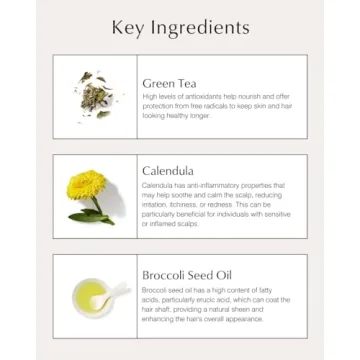 Key Ingredients

Green Tea
High levels of antioxidants help nourish and offer protection from free radicals to keep skin and hair looking healthy longer.

Calendula
Calendula has anti-inflammatory properties that may help soothe and calm the scalp, reducing irritation, itchiness, or redness. This can be particularly beneficial for individuals with sensitive or inflamed scalps.

Broccoli Seed Oil
Broccoli seed oil has a high content of fatty acids, particularly erucic acid, which can coat the hair shaft, providing a natural sheen and enhancing the hair's overall appearance.