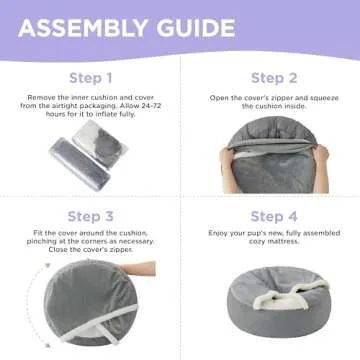 ASSEMBLY GUIDE

Step 1

Remove the inner cushion and cover from the airtight packaging. Allow 24-72 hours for it to inflate fully.

Step 2

Open the cover's zipper and squeeze the cushion inside.

Step 3

Fit the cover around the cushion, pinching at the corners as necessary. Close the cover's zipper.

Step 4

Enjoy your pup's new, fully assembled cozy mattress.