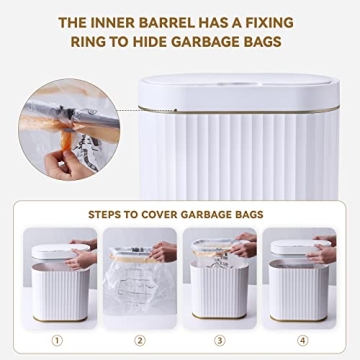 THE INNER BARREL HAS A FIXING RING TO HIDE GARBAGE BAGS

STEPS TO COVER GARBAGE BAGS

①

②

③

④