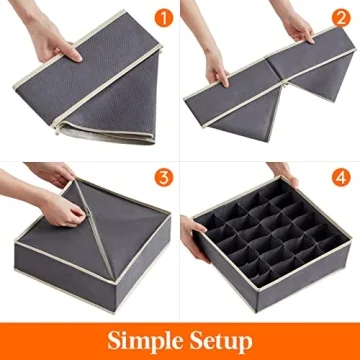 1
2
3
4
Simple Setup