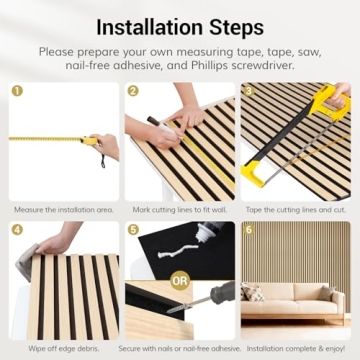 Installation Steps

Please prepare your own measuring tape, tape, saw, nail-free adhesive, and Phillips screwdriver.

1
Measure the installation area.

2
Mark cutting lines to fit wall.

3
Tape the cutting lines and cut.

4
Wipe off edge debris.

5
OR
Secure with nails or nail-free adhesive.

6
Installation complete & enjoy!