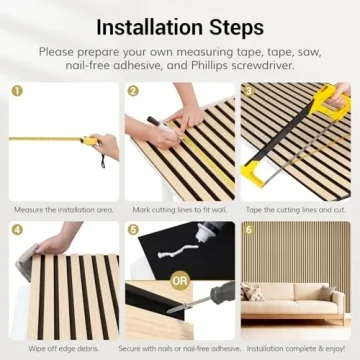 Installation Steps

Please prepare your own measuring tape, tape, saw, nail-free adhesive, and Phillips screwdriver.

1

Measure the installation area.

2

Mark cutting lines to fit wall.

3

Tape the cutting lines and cut.

4

Wipe off edge debris.

5

OR

Secure with nails or nail-free adhesive.

6

Installation complete & enjoy!