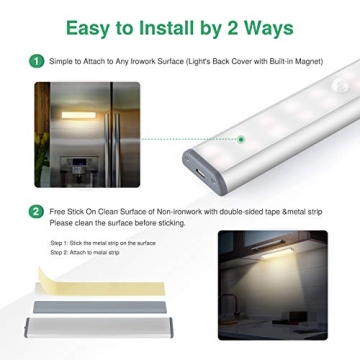 Easy to Install by 2 Ways

1 Simple to Attach to Any Irowork Surface (Light's Back Cover with Built-in Magnet)

2 Free Stick On Clean Surface of Non-ironwork with double-sided tape &metal strip
Please clean the surface before sticking.

Step 1: Stick the metal strip on the surface
Step 2: Attach to metal strip