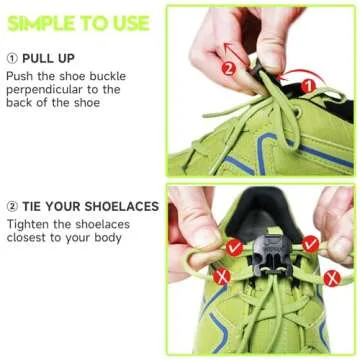 SIMPLE TO USE

① PULL UP

Push the shoe buckle perpendicular to the back of the shoe

2

1

② TIE YOUR SHOELACES

Tighten the shoelaces closest to your body